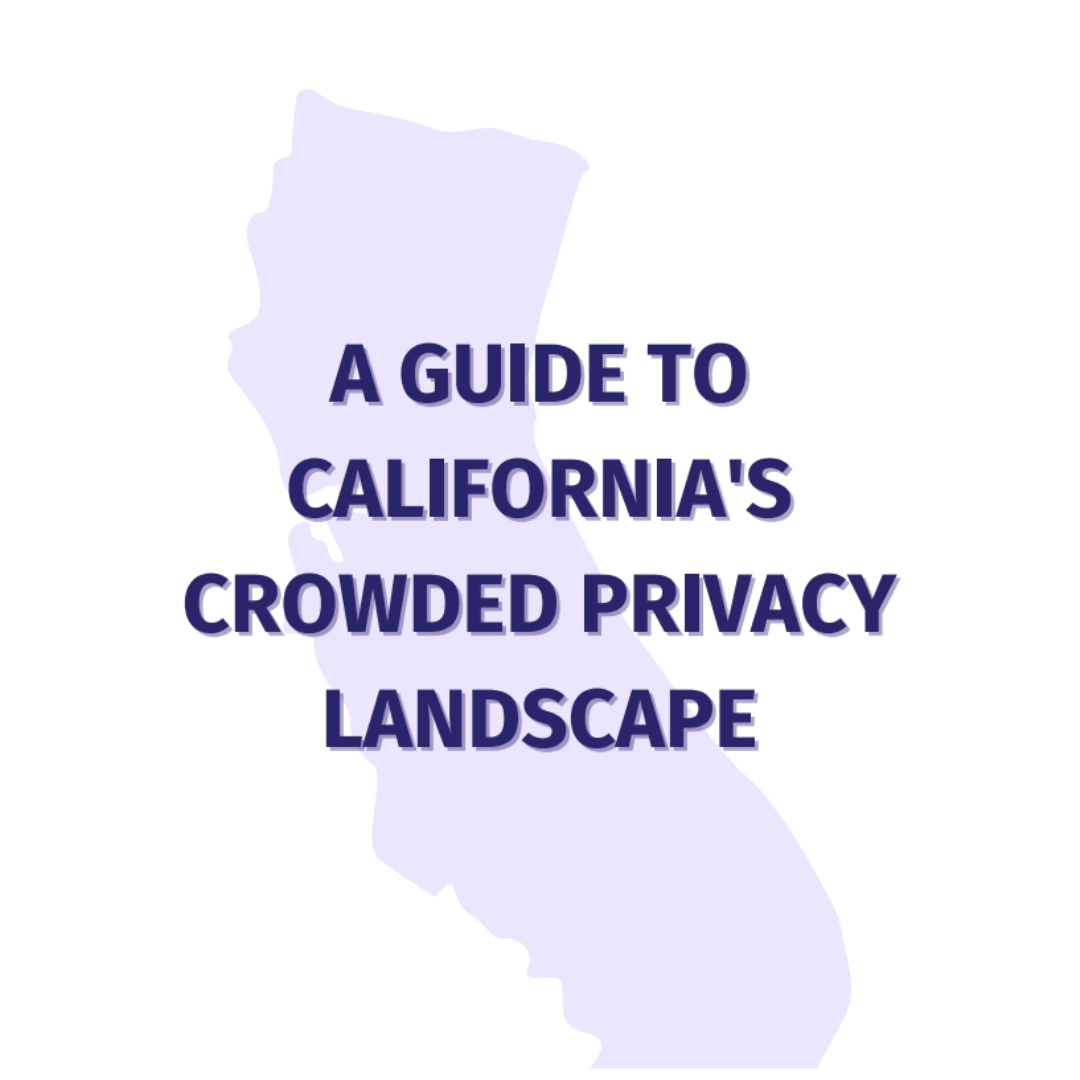 A GUIDE TO CALIFORNIA'S CROWDED PRIVACY LANDSCAPE