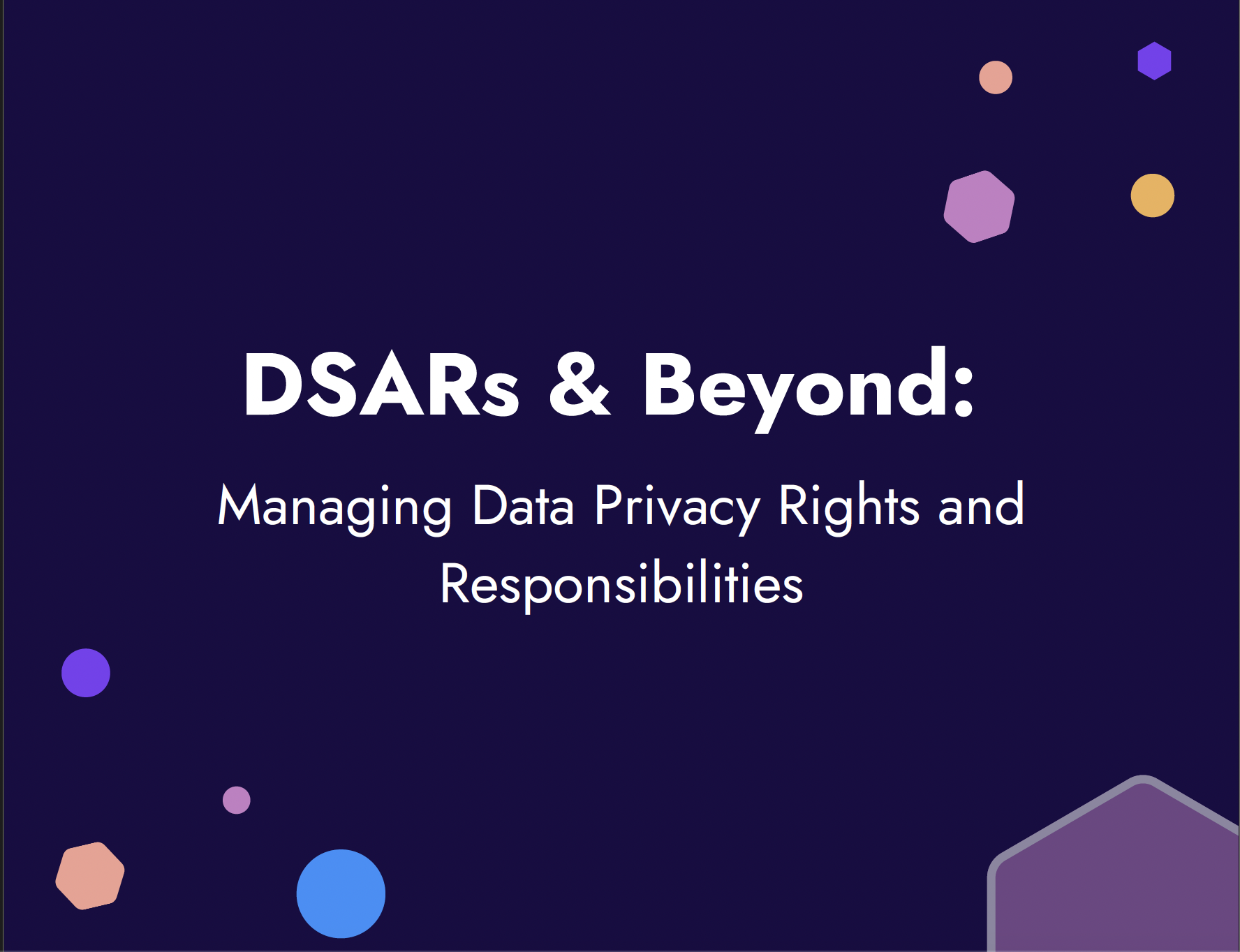 DSARs & Beyond:

Managing Data Privacy Rights and Responsibilities